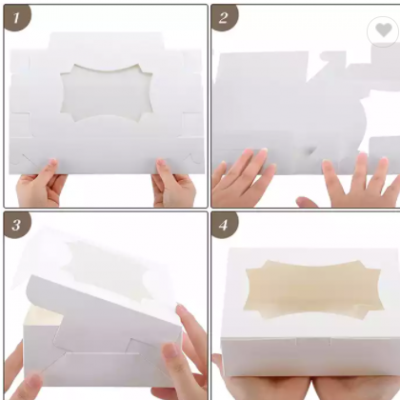 1

2

3

4