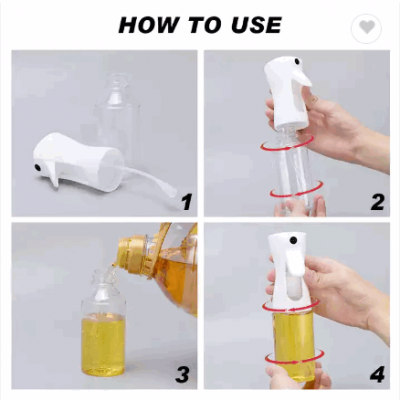 HOW TO USE

1

2

3

4